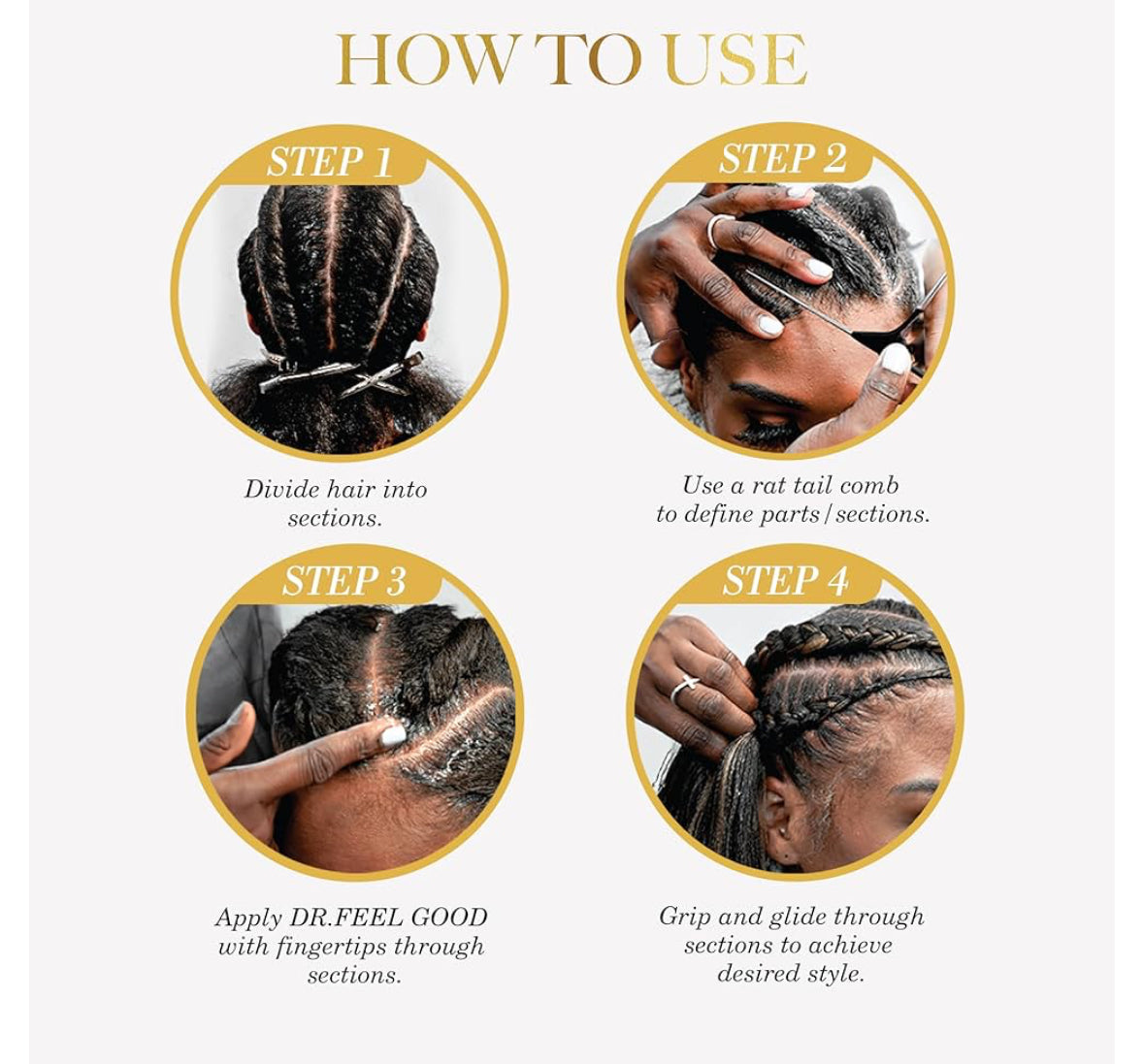 HOW TO USE

STEP 1

Divide hair into sections.

STEP 2

Use a rat tail comb to define parts/sections.

STEP 3

Apply DR.FEEL GOOD with fingertips through sections.

STEP 4

Grip and glide through sections to achieve desired style.